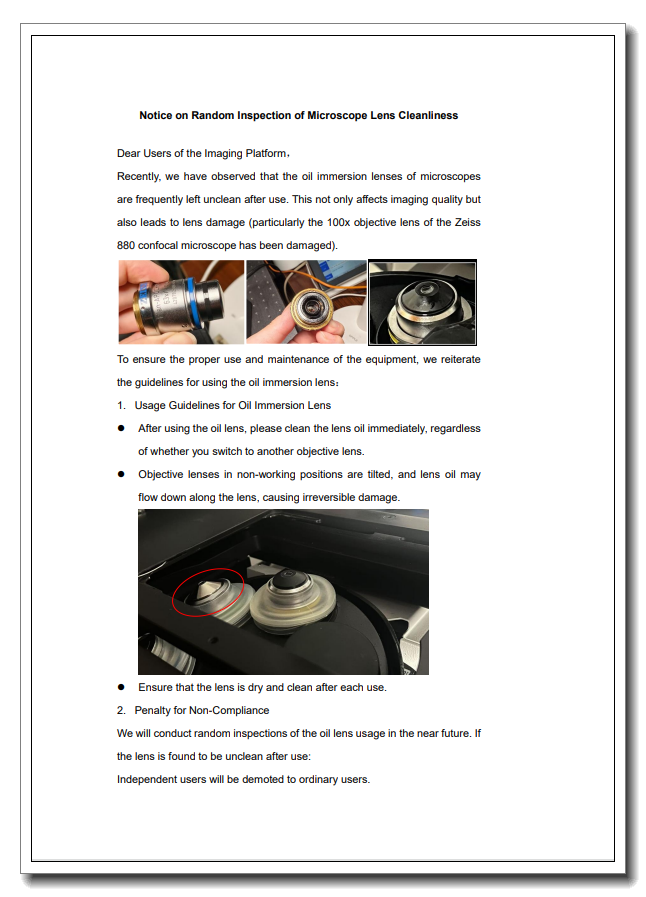 Notice on Random Inspection of Microscope Lens Cleanliness

Dear Users of the Imaging Platform，

Recently, we have observed that the oil immersion lenses of microscopes are frequently left unclean after use. This not only affects imaging quality but also leads to lens damage (particularly the 100x objective lens of the Zeiss 880 confocal microscope has been damaged).

To ensure the proper use and maintenance of the equipment, we reiterate the guidelines for using the oil immersion lens：

1. Usage Guidelines for Oil Immersion Lens

● After using the oil lens, please clean the lens oil immediately, regardless of whether you switch to another objective lens.

● Objective lenses in non-working positions are tilted, and lens oil may flow down along the lens, causing irreversible damage.

● Ensure that the lens is dry and clean after each use.

2. Penalty for Non-Compliance

We will conduct random inspections of the oil lens usage in the near future. If the lens is found to be unclean after use:

Independent users will be demoted to ordinary users.